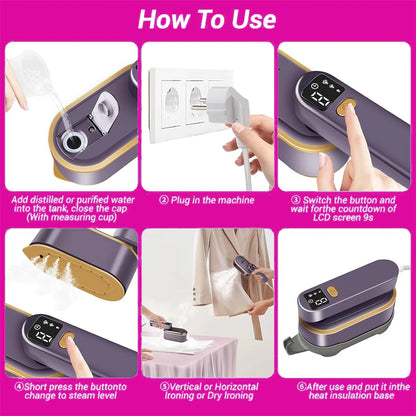 How To Use

Add distilled or purified water into the tank, close the cap (With measuring cup)

② Plug in the machine

③ Switch the button and wait forthe countdown of LCD screen 9s

④Short press the buttonto change to steam level

⑤Vertical or Horizontal Ironing or Dry Ironing

⑥After use and put it inthe heat insulation base