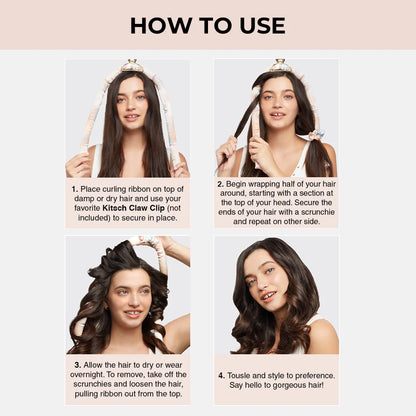 HOW TO USE

1. Place curling ribbon on top of damp or dry hair and use your favorite Kitsch Claw Clip (not included) to secure in place.

2. Begin wrapping half of your hair around, starting with a section at the top of your head. Secure the ends of your hair with a scrunchie and repeat on other side.

3. Allow the hair to dry or wear overnight. To remove, take off the scrunchies and loosen the hair, pulling ribbon out from the top.

4. Tousle and style to preference. Say hello to gorgeous hair!