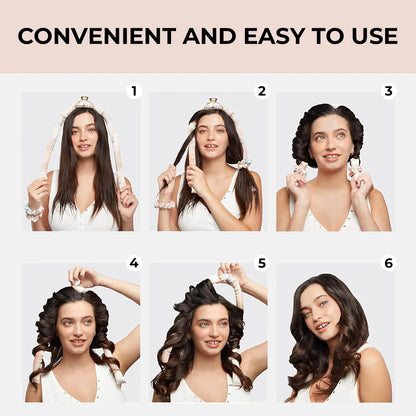 CONVENIENT AND EASY TO USE

1

2

3

4

5

6